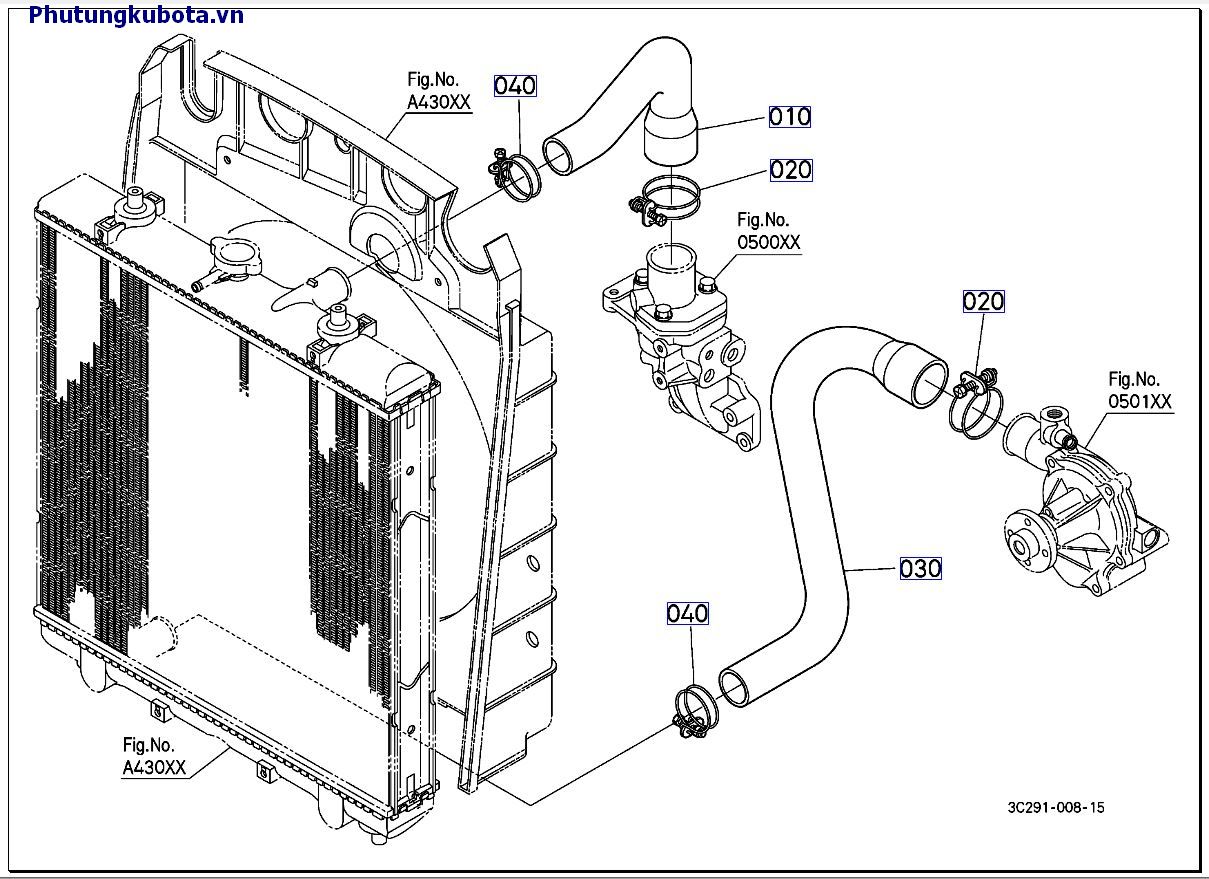 Phutungkubota.vn

Fig.No.
A430XX

040

010

020

Fig.No.
0500XX

020

Fig.No.
0501XX

030

040

Fig.No.
A430XX

3C291-008-15